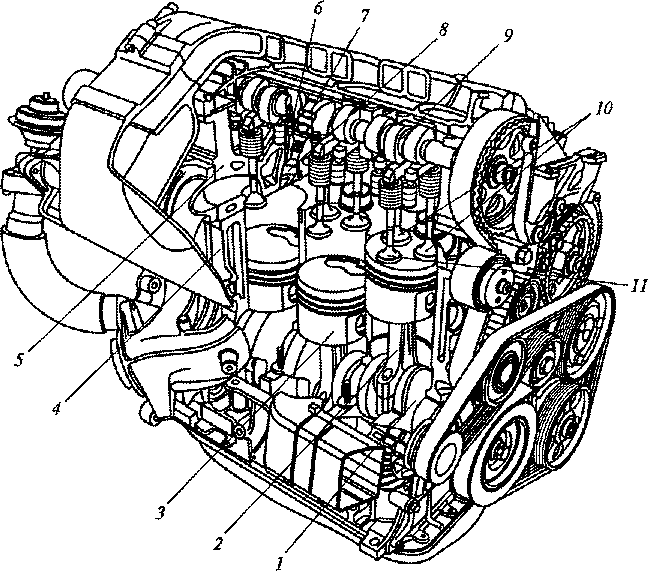 6
7
8
9
10
11
5
4
3
2
1