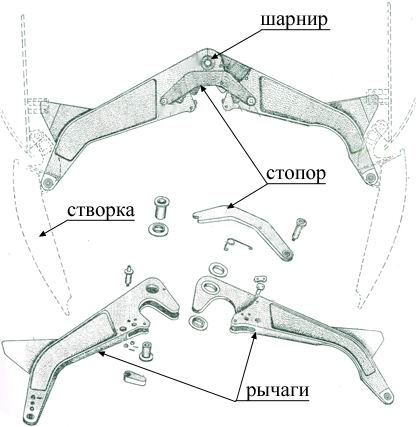 шарнир

стопор

створка

рычаги