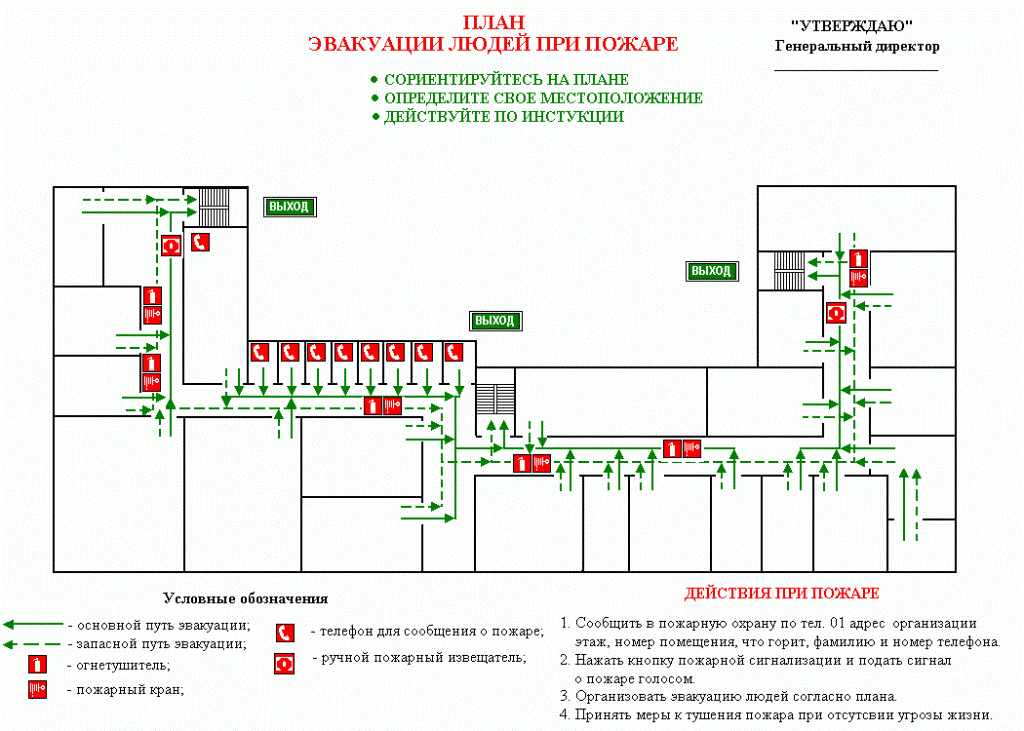 ПЛАН
ЭВАКУАЦИИ ЛЮДЕЙ ПРИ ПОЖАРЕ

"УТВЕРЖДАЮ"
Генеральный директор

● СОРИЕНТИРУЙТЕСЬ НА ПЛАНЕ
● ОПРЕДЕЛИТЕ СВОЕ МЕСТОПОЛОЖЕНИЕ
● ДЕЙСТВУЙТЕ ПО ИНСТУКЦИИ

ВЫХОД

ВЫХОД

ВЫХОД

Условные обозначения

- основной путь эвакуации;
- запасной путь эвакуации;
- огнетушитель;
- пожарный кран;
- телефон для сообщения о пожаре;
- ручной пожарный извещатель;

ДЕЙСТВИЯ ПРИ ПОЖАРЕ

1. Сообщить в пожарную охрану по тел. 01 адрес организации этаж, номер помещения, что горит, фамилию и номер телефона.
2. Нажать кнопку пожарной сигнализации и подать сигнал о пожаре голосом.
3. Организовать эвакуацию людей согласно плана.
4. Принять меры к тушения пожара при отсутсвии угрозы жизни.