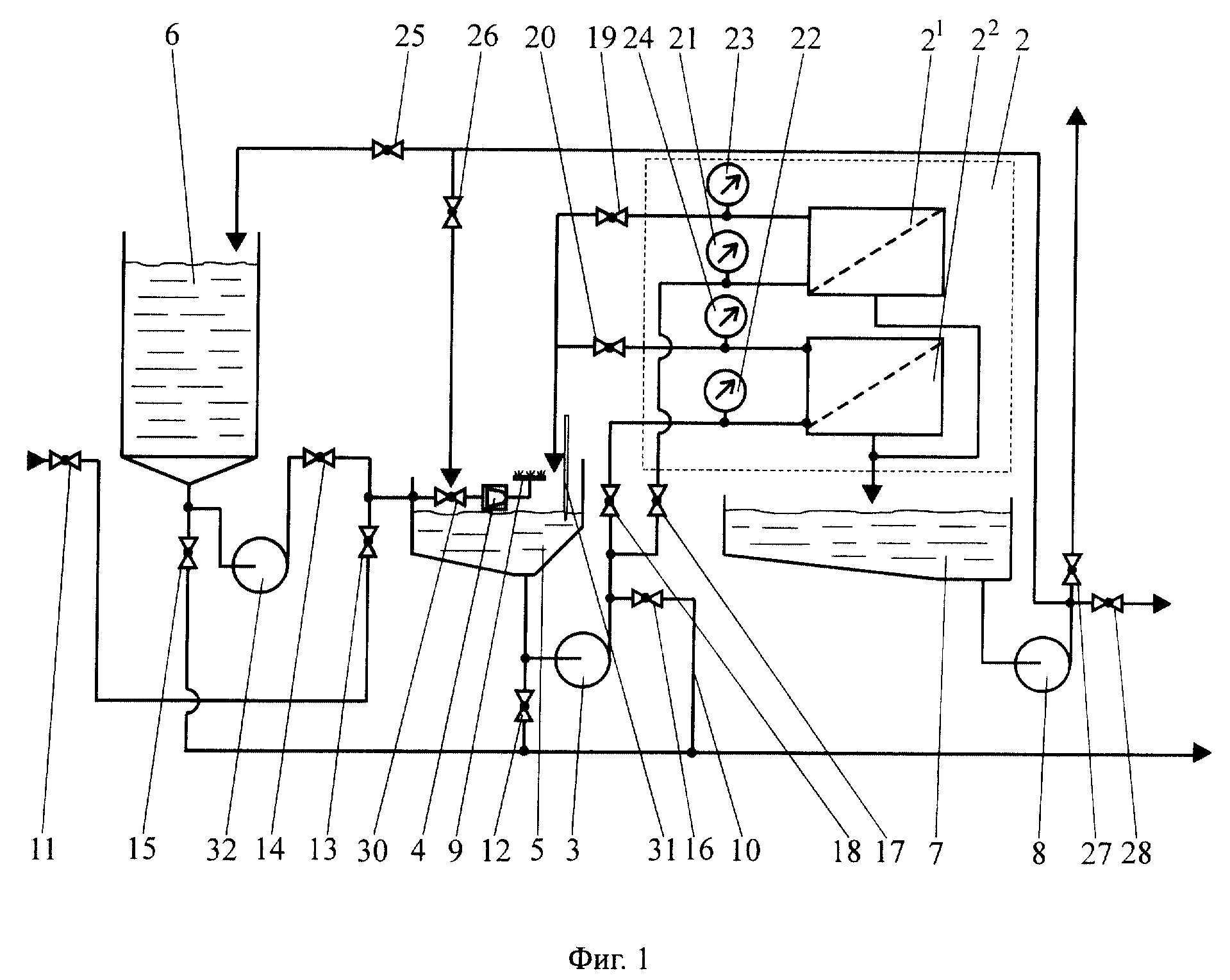 6 25 26 20 19 24 21 23 22 $2^1$ $2^2$ 2

11 15 32 14 13 30 4 9 12 5 3 31 16 10 18 17 7 8 27 28

Фиг. 1