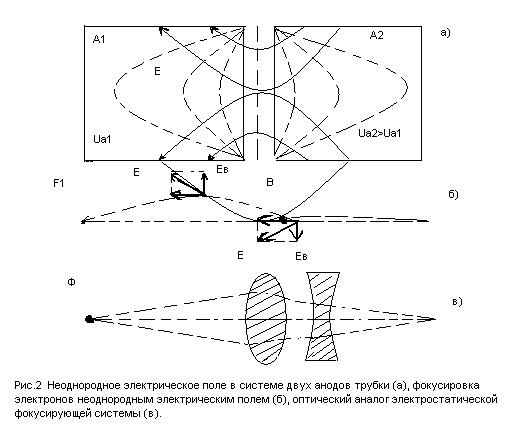 A1

A2

а)

E

Ua1

Ua2>Ua1

E

Eв

F1

B

б)

E

Eв

Ф

в)

Рис.2 Неоднородное электрическое поле в системе двух анодов трубки (а), фокусировка электронов неоднородным электрическим полем (б), оптический аналог электростатической фокусирующей системы (в).