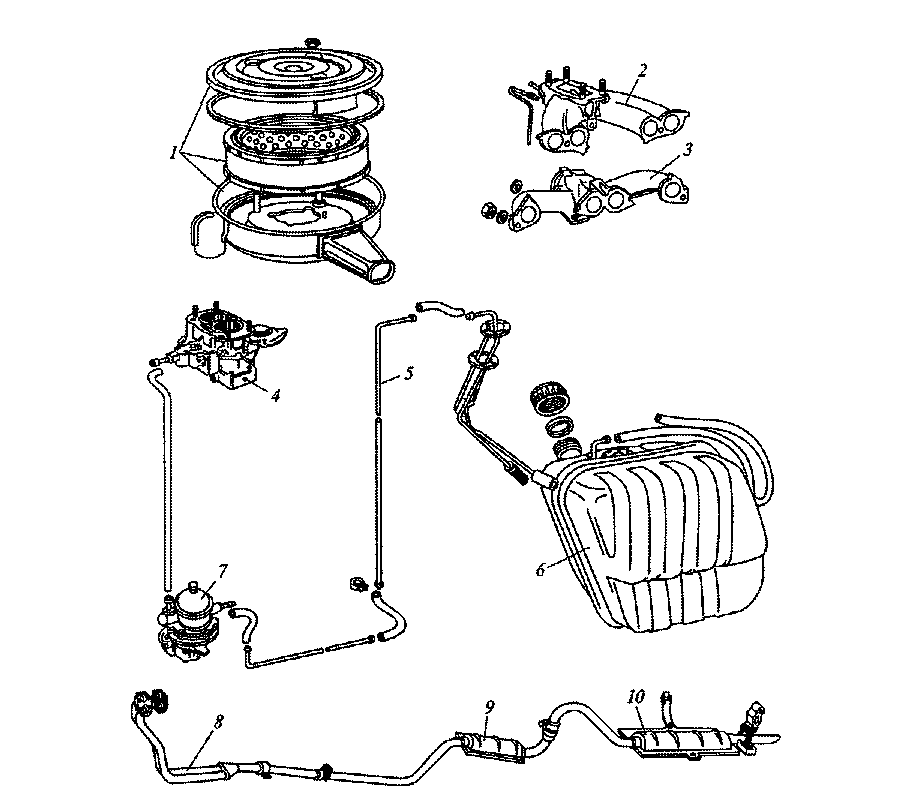 1
2
3
4
5
6
7
8
9
10