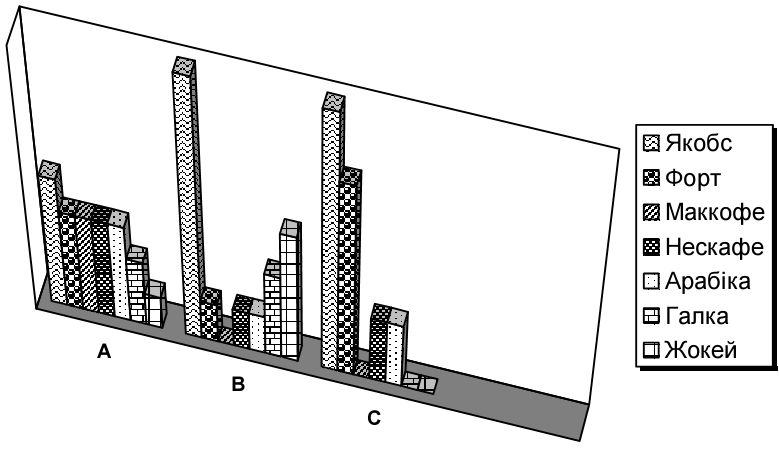 A
B
C

Якобс
Форт
Маккофе
Нескафе
Арабіка
Галка
Жокей