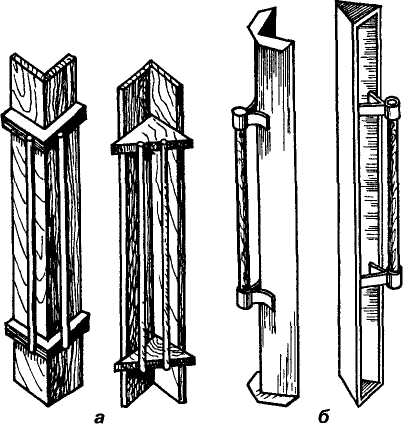 а

б