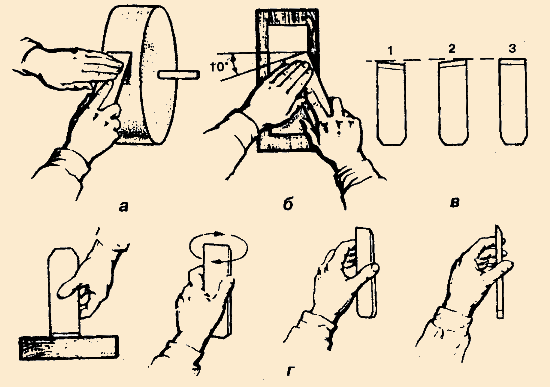 10°
1
2
3
а
б
в
г