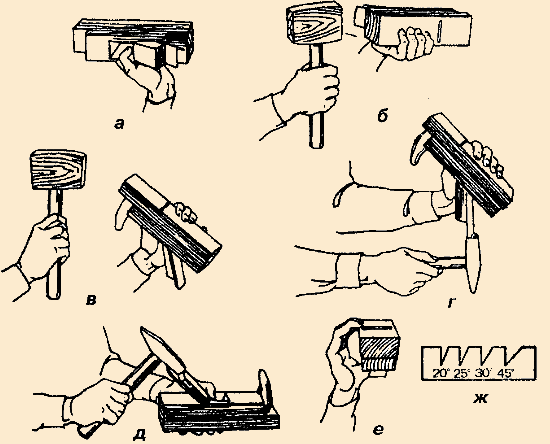 а

б

в

г

д

е

20° 25° 30° 45°

ж