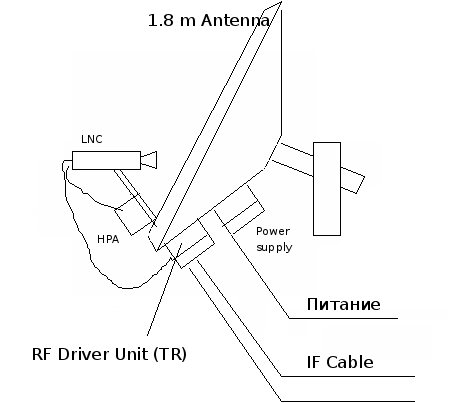 1.8 m Antenna

LNC

HPA

Power supply

Питание

RF Driver Unit (TR)

IF Cable