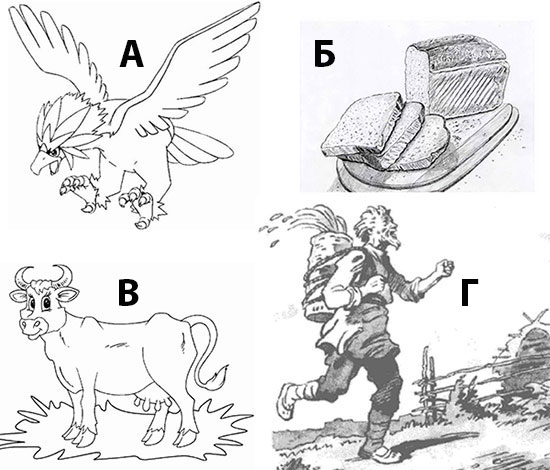 А

Б

В

Г